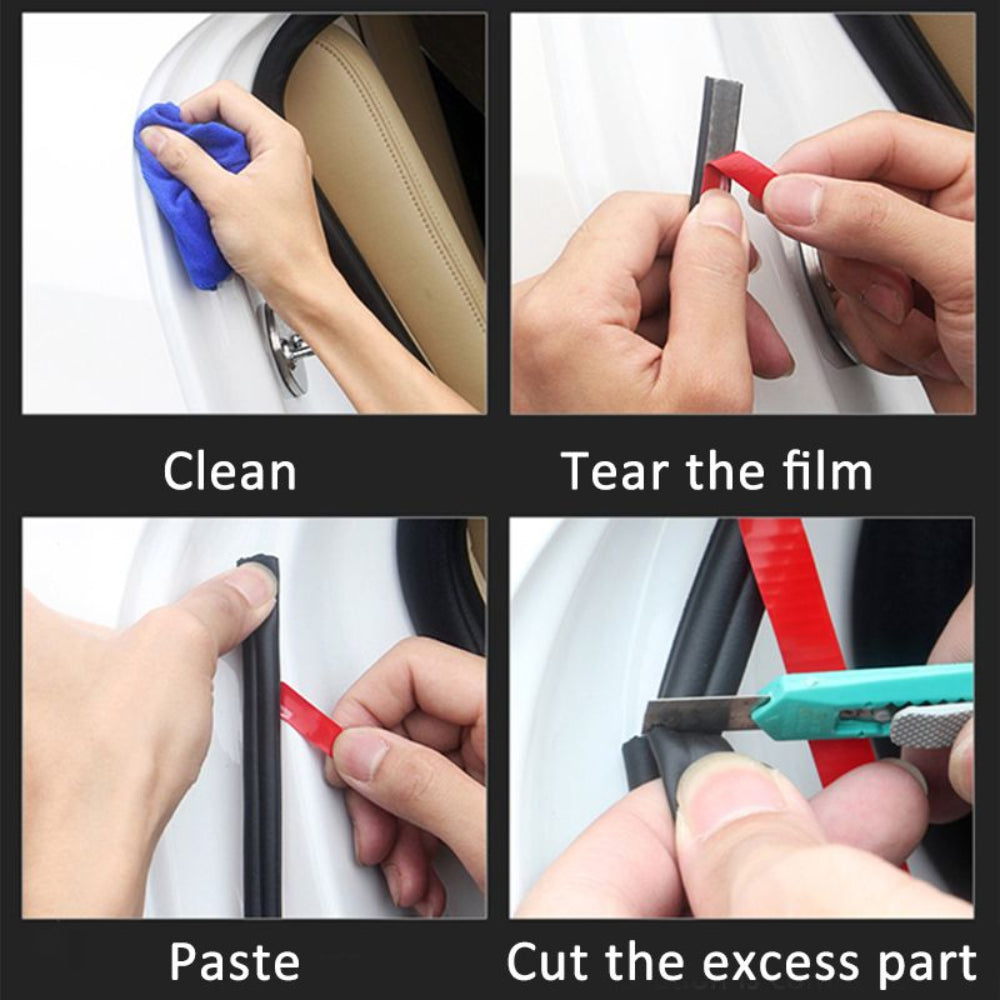 Clean

Tear the film

Paste

Cut the excess part